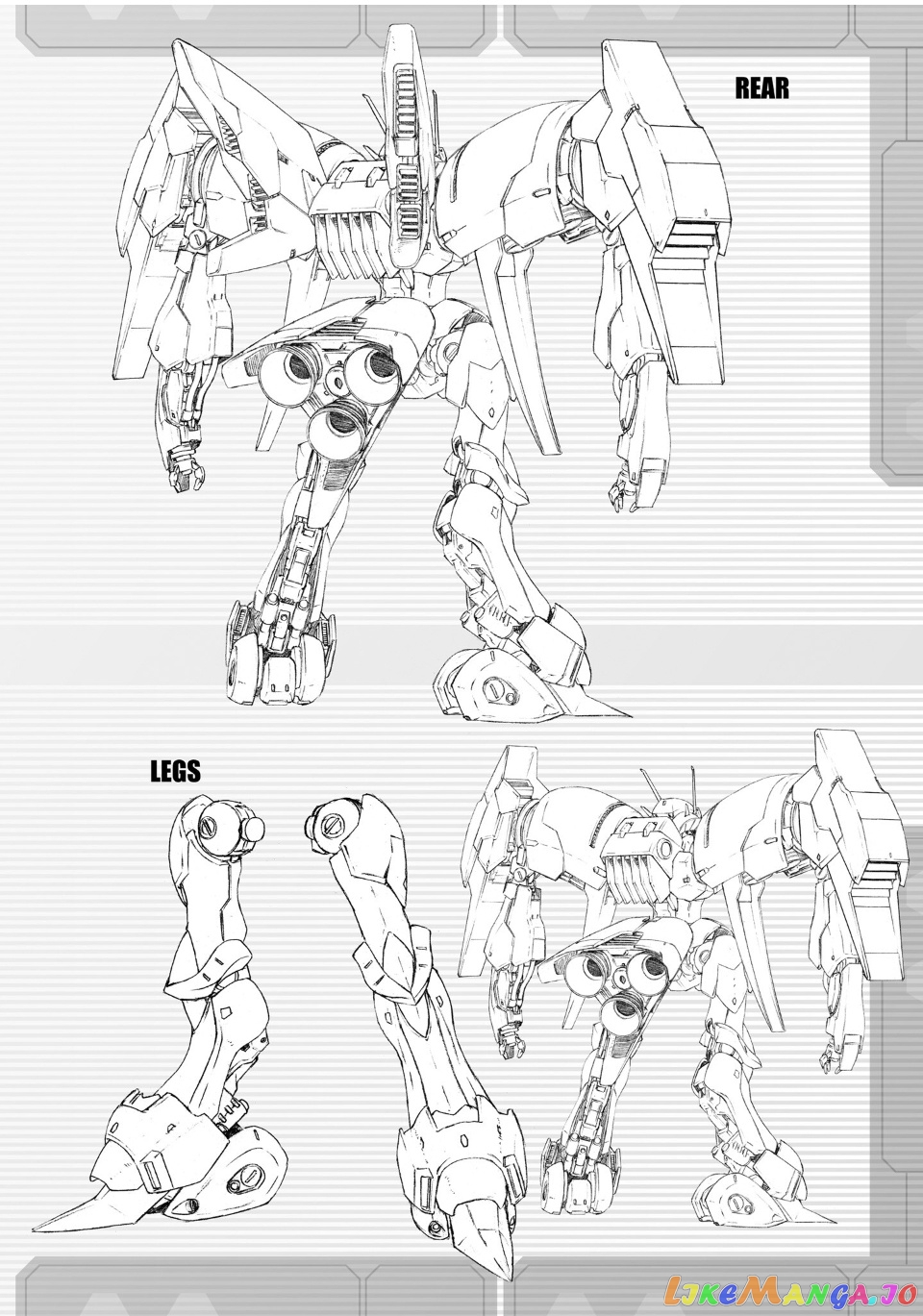 REAR

LEGS

LikeManga.io