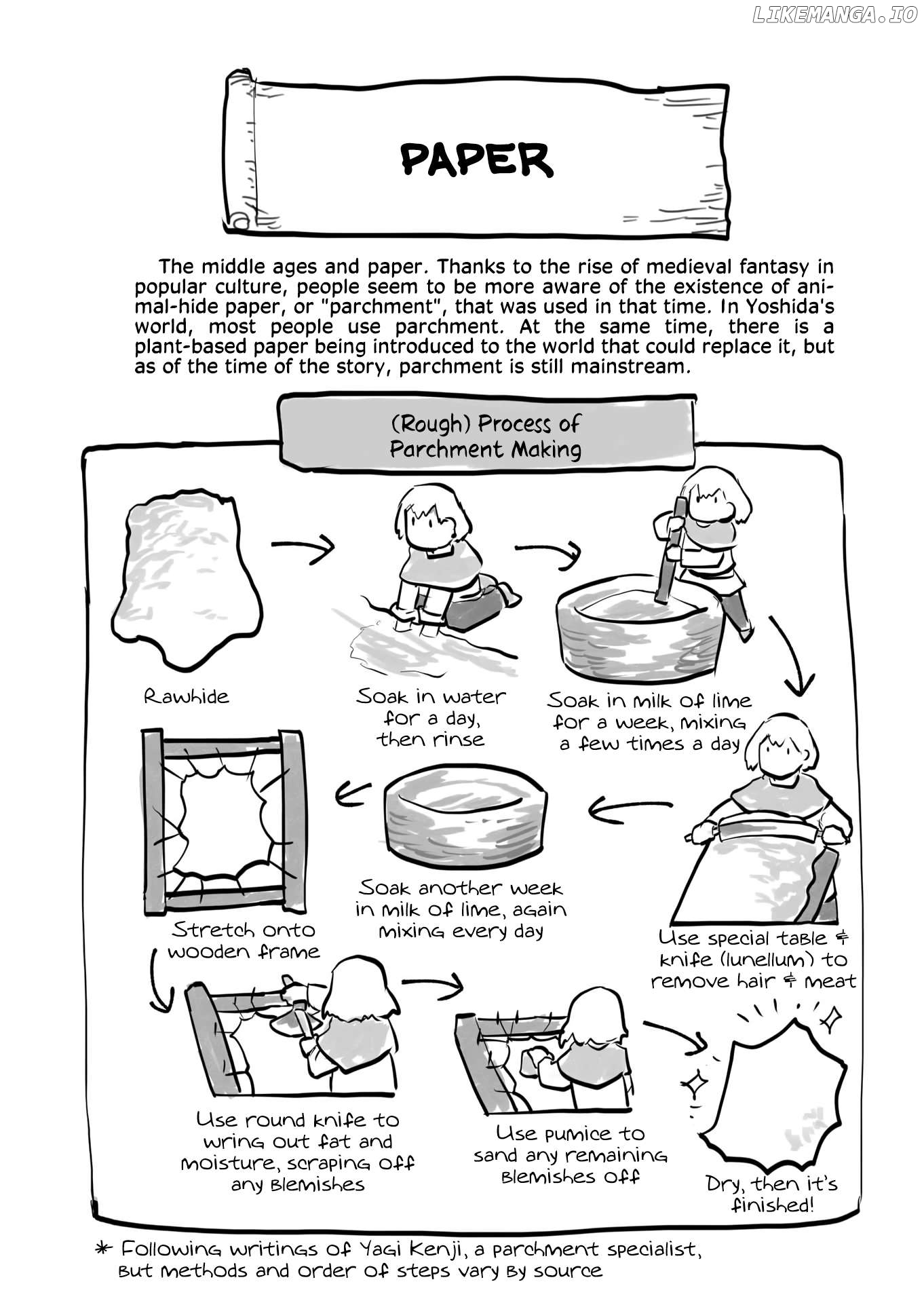 LIKEMANGA.IO

PAPER

The middle ages and paper. Thanks to the rise of medieval fantasy in popular culture, people seem to be more aware of the existence of animal-hide paper, or "parchment", that was used in that time. In Yoshida's world, most people use parchment. At the same time, there is a plant-based paper being introduced to the world that could replace it, but as of the time of the story, parchment is still mainstream.

(Rough) Process of Parchment Making

Rawhide

Soak in water for a day, then rinse

Soak in milk of lime for a week, mixing a few times a day

Use special table & knife (lunellum) to remove hair & meat

Soak another week in milk of lime, again mixing every day

Stretch onto wooden frame

Use round knife to wring out fat and moisture, scraping off any blemishes

Use pumice to sand any remaining blemishes off

Dry, then it's finished!

* Following writings of Yagi Kenji, a parchment specialist, but methods and order of steps vary by source