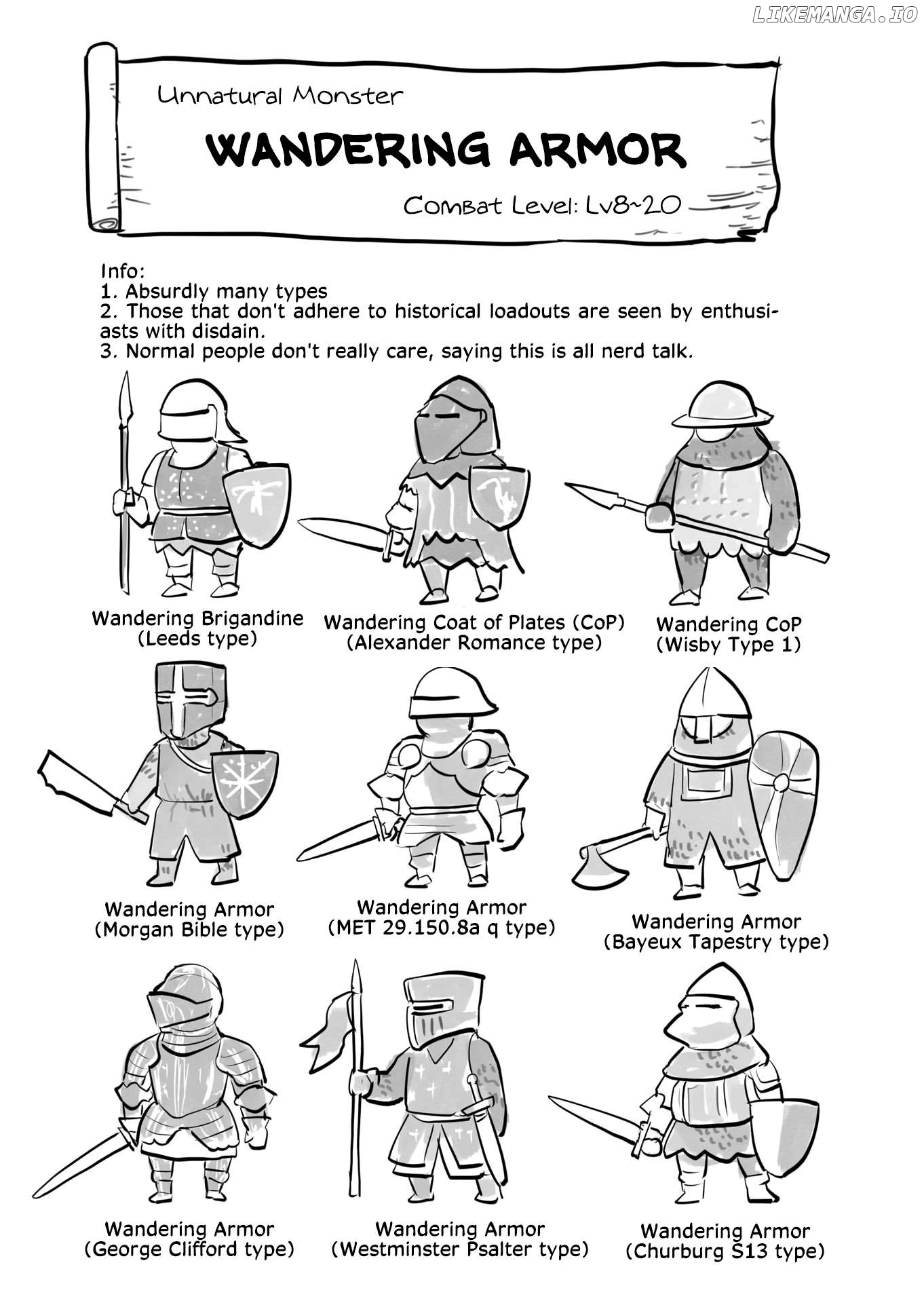 LIKEMANGA.IO

Unnatural Monster

WANDERING ARMOR

Combat Level: Lv8~20

Info:
1. Absurdly many types
2. Those that don't adhere to historical loadouts are seen by enthusiasts with disdain.
3. Normal people don't really care, saying this is all nerd talk.

Wandering Brigandine (Leeds type)

Wandering Coat of Plates (CoP) (Alexander Romance type)

Wandering CoP (Wisby Type 1)

Wandering Armor (Morgan Bible type)

Wandering Armor (MET 29.150.8a q type)

Wandering Armor (Bayeux Tapestry type)

Wandering Armor (George Clifford type)

Wandering Armor (Westminster Psalter type)

Wandering Armor (Churburg S13 type)